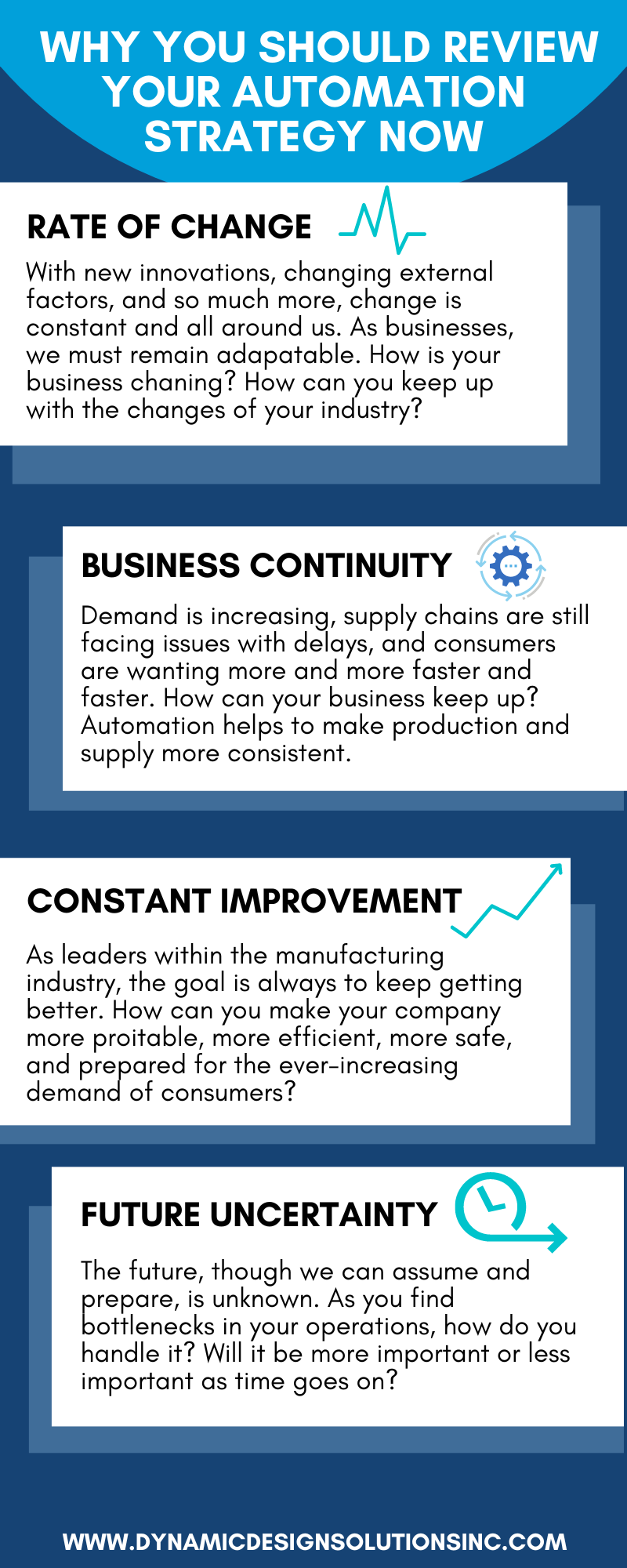 WHY YOU SHOULD REVIEW YOUR AUTOMATION STRATEGY NOW

RATE OF CHANGE

With new innovations, changing external factors, and so much more, change is constant and all around us. As businesses, we must remain adapatable. How is your business chaning? How can you keep up with the changes of your industry?

BUSINESS CONTINUITY

Demand is increasing, supply chains are still facing issues with delays, and consumers are wanting more and more faster and faster. How can your business keep up? Automation helps to make production and supply more consistent.

CONSTANT IMPROVEMENT

As leaders within the manufacturing industry, the goal is always to keep getting better. How can you make your company more proitable, more efficient, more safe, and prepared for the ever-increasing demand of consumers?

FUTURE UNCERTAINTY

The future, though we can assume and prepare, is unknown. As you find bottlenecks in your operations, how do you handle it? Will it be more important or less important as time goes on?

WWW.DYNAMICDESIGNSOLUTIONSINC.COM